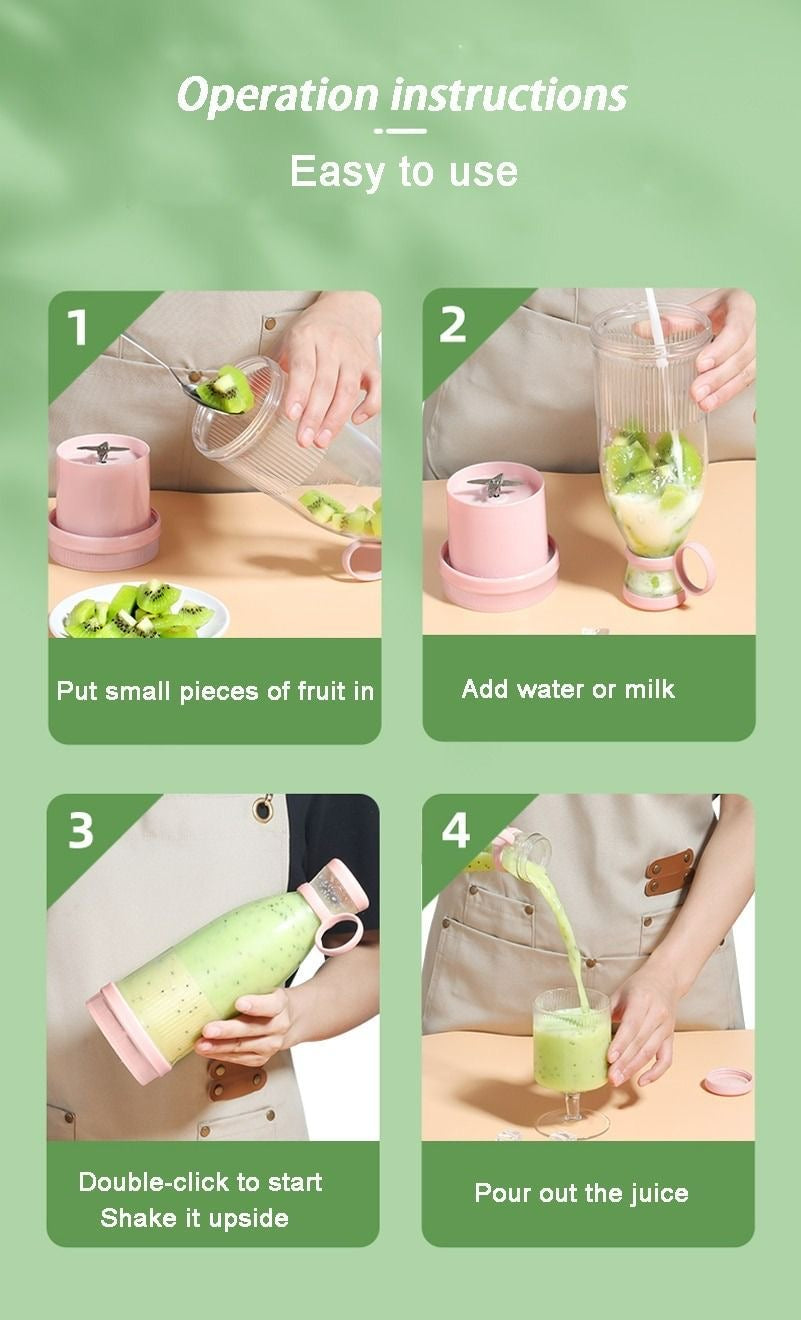 Operation instructions

Easy to use

1

Put small pieces of fruit in

2

Add water or milk

3

Double-click to start
Shake it upside

4

Pour out the juice